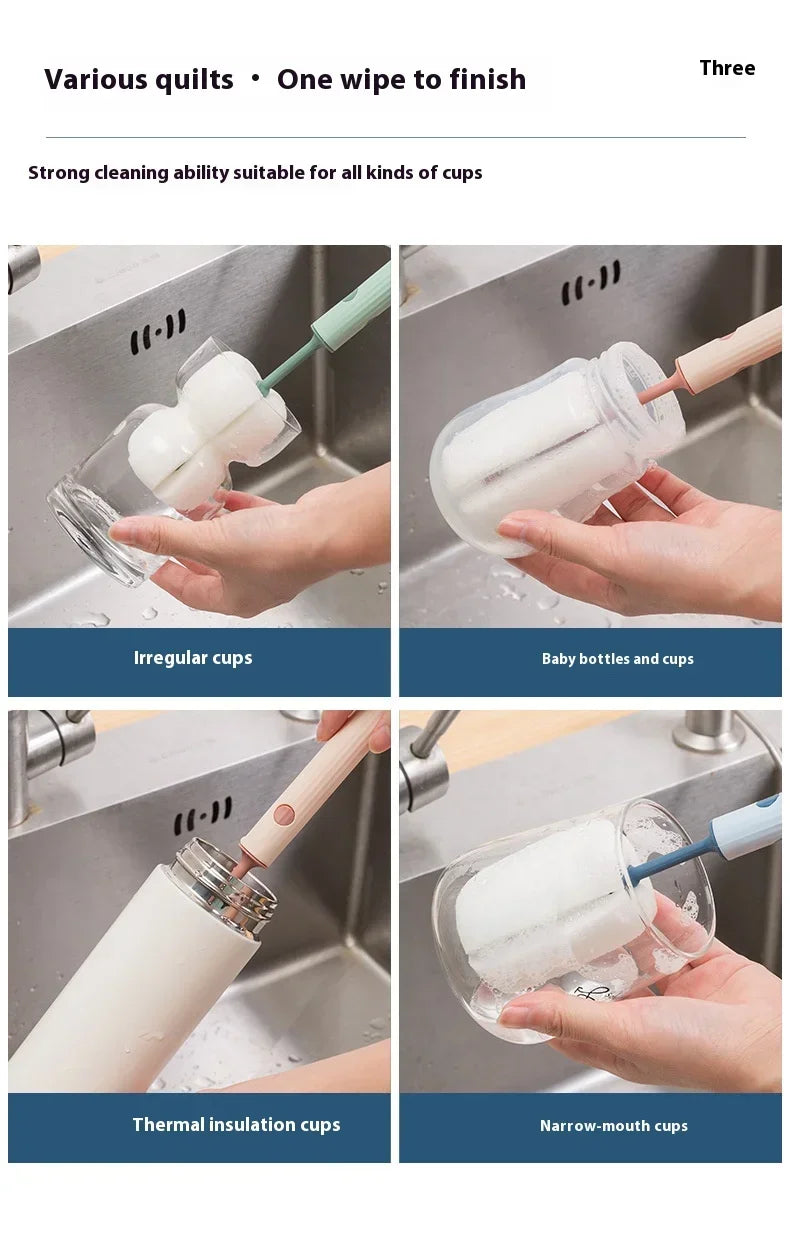 Various quilts · One wipe to finish

Three

Strong cleaning ability suitable for all kinds of cups

Irregular cups

Baby bottles and cups

Thermal insulation cups

Narrow-mouth cups