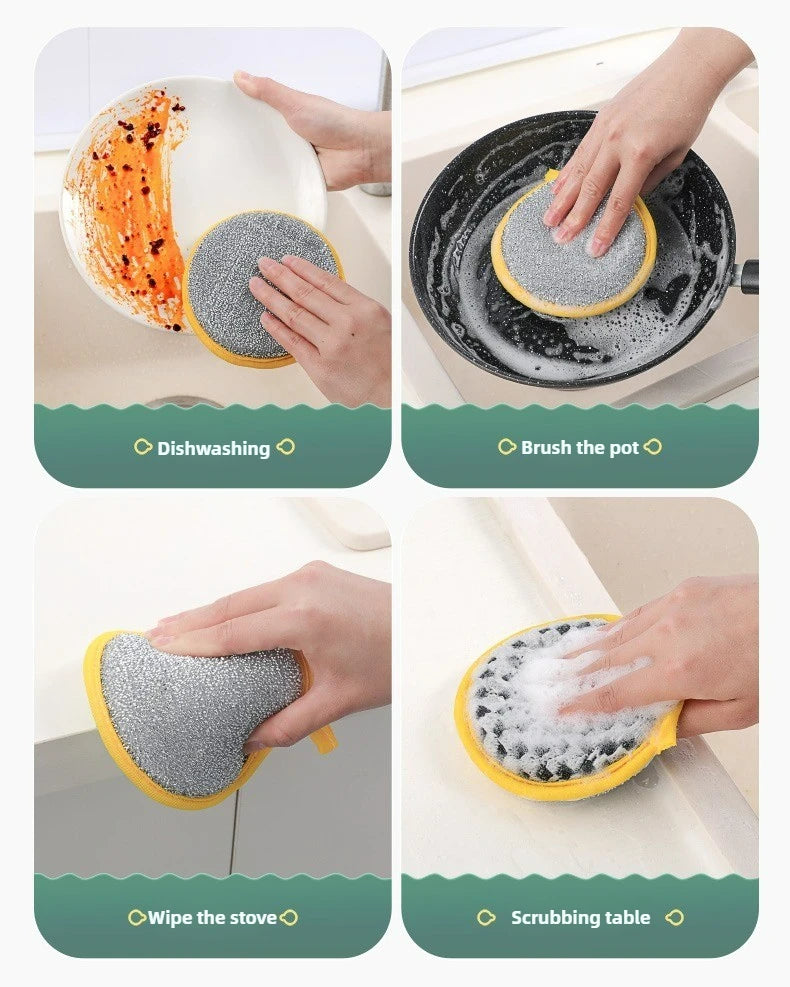 Dishwashing

Brush the pot

Wipe the stove

Scrubbing table