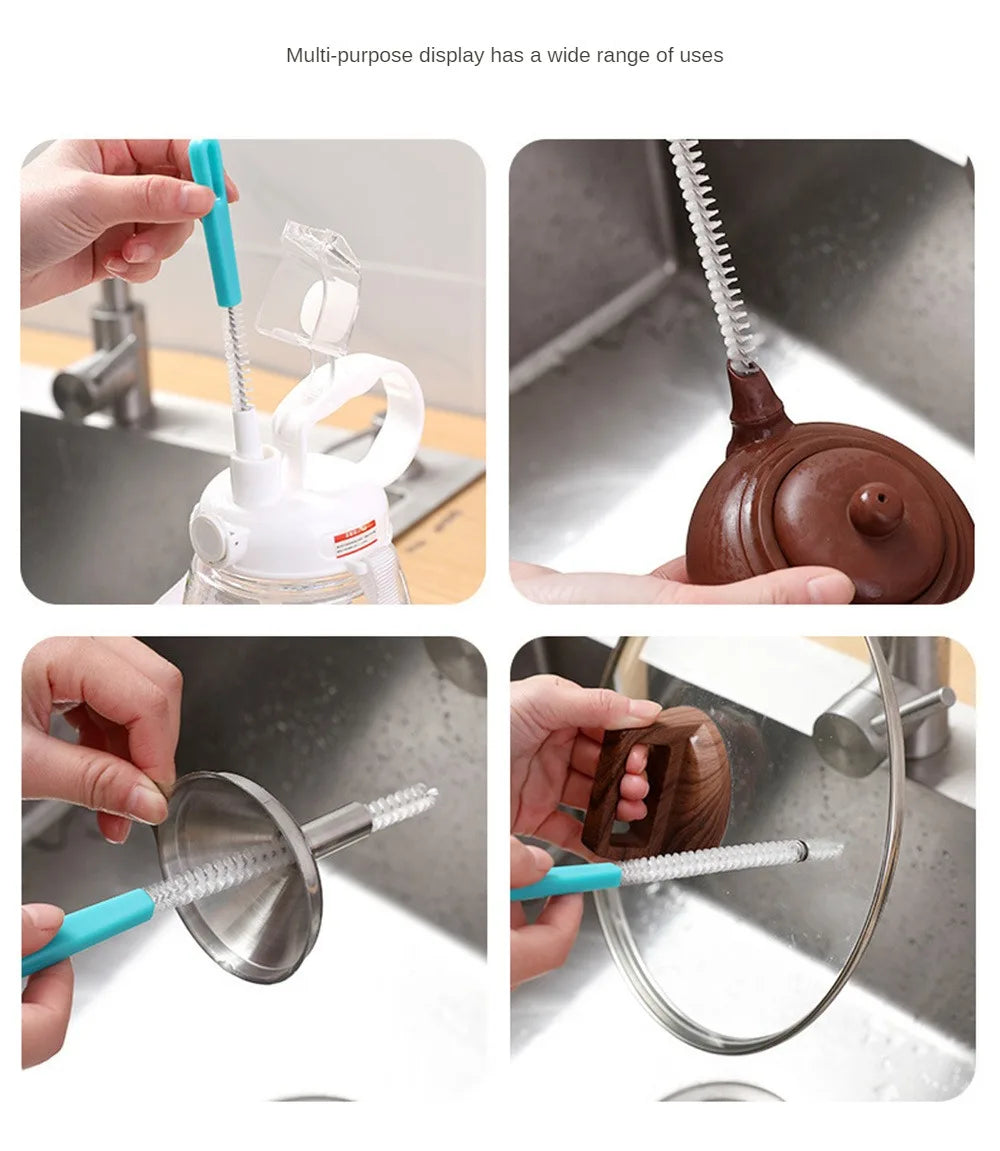 Multi-purpose display has a wide range of uses