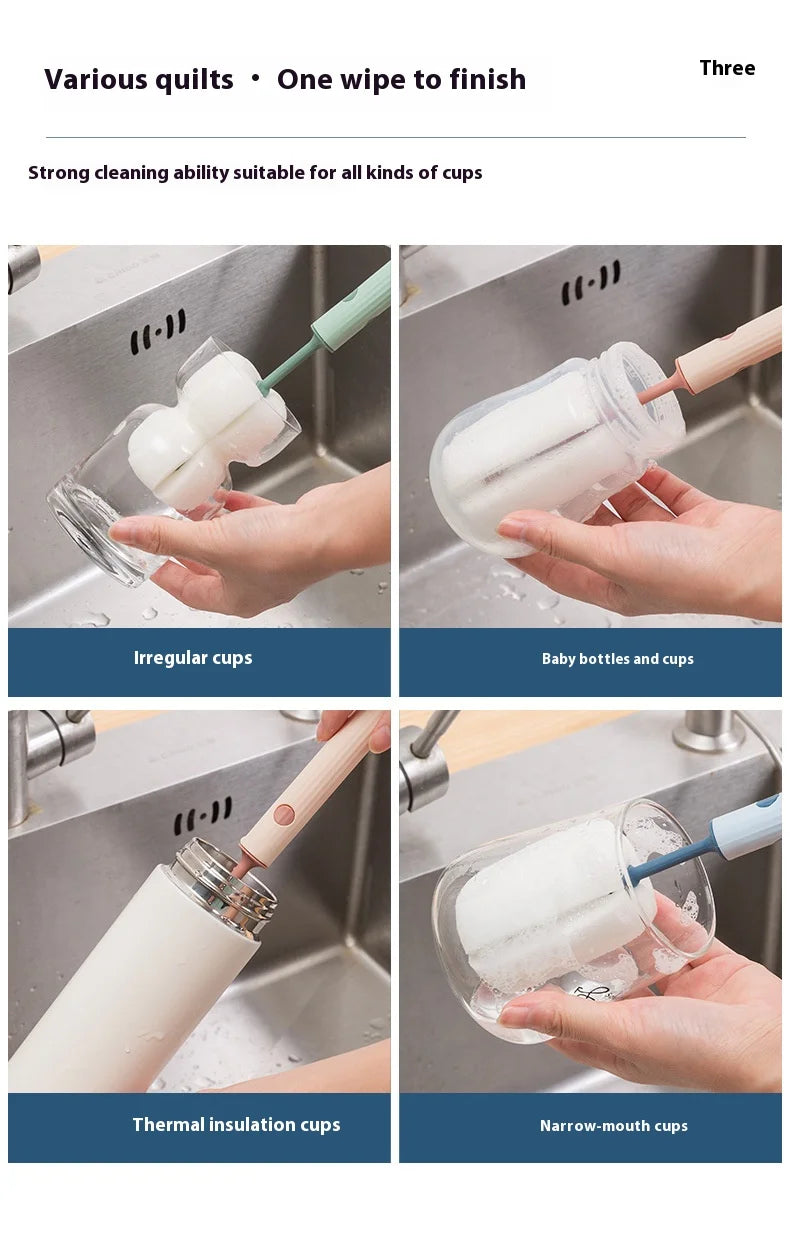 Various quilts · One wipe to finish

Three

Strong cleaning ability suitable for all kinds of cups

Irregular cups

Baby bottles and cups

Thermal insulation cups

Narrow-mouth cups