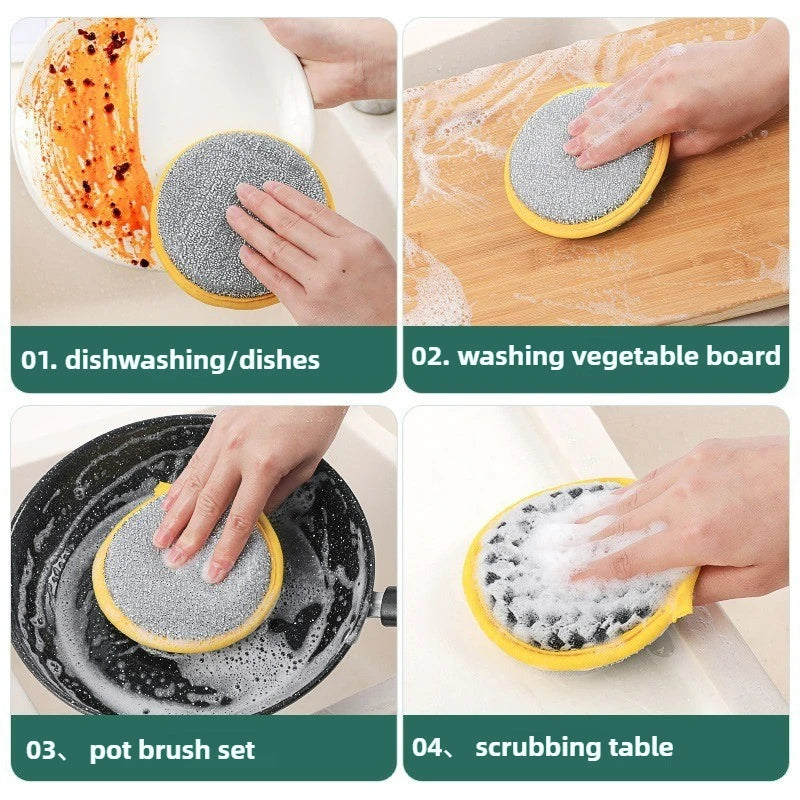 01. dishwashing/dishes

02. washing vegetable board

03、 pot brush set

04、 scrubbing table