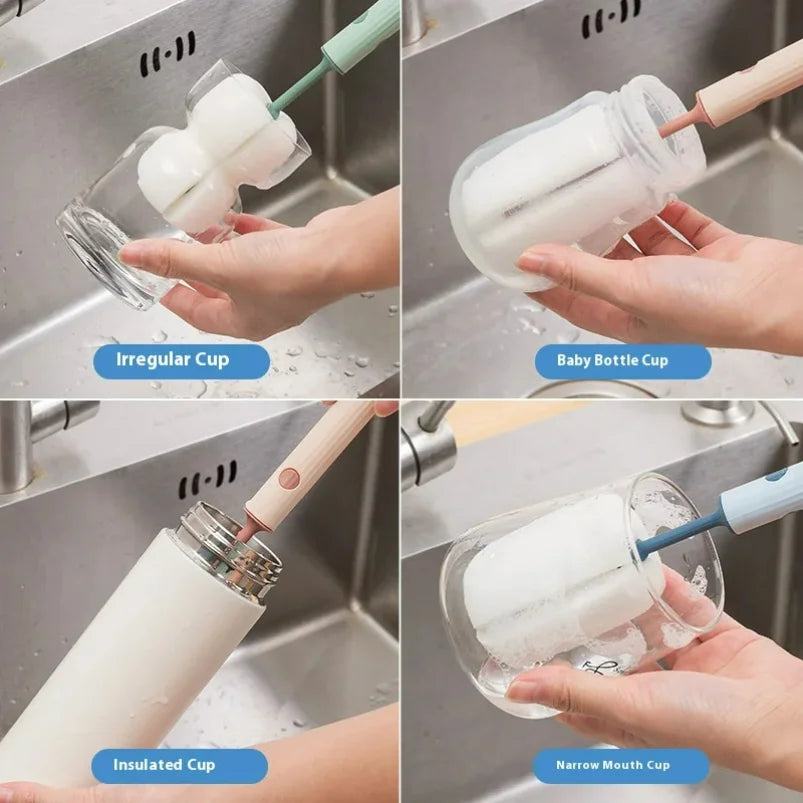 Irregular Cup

Baby Bottle Cup

Insulated Cup

Narrow Mouth Cup